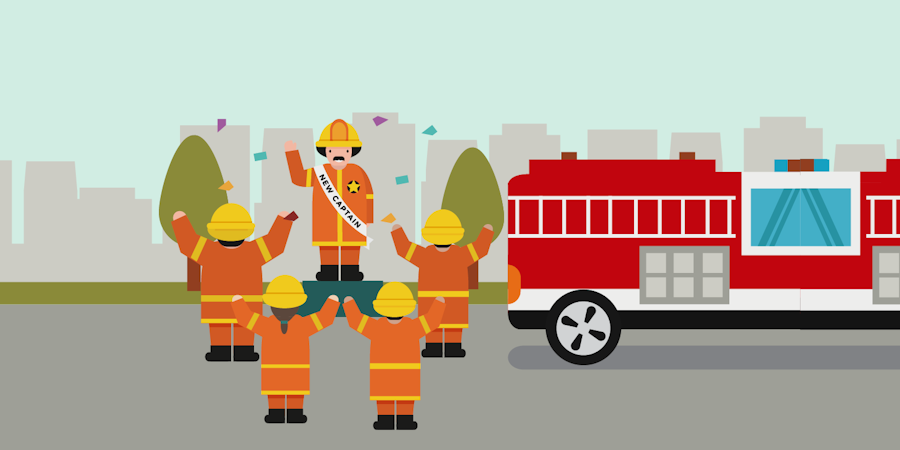 NEW CAPTAIN